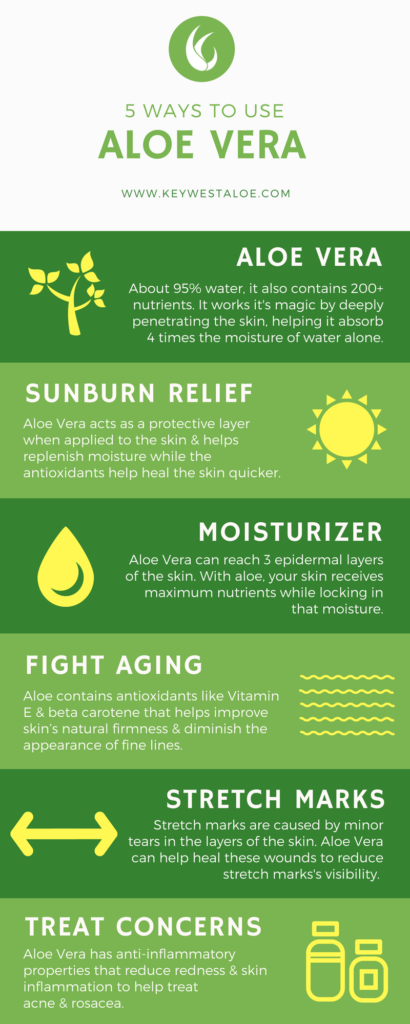 5 WAYS TO USE
ALOE VERA

WWW.KEYWESTALOE.COM

ALOE VERA
About 95% water, it also contains 200+ nutrients. It works it's magic by deeply penetrating the skin, helping it absorb 4 times the moisture of water alone.

SUNBURN RELIEF
Aloe Vera acts as a protective layer when applied to the skin & helps replenish moisture while the antioxidants help heal the skin quicker.

MOISTURIZER
Aloe Vera can reach 3 epidermal layers of the skin. With aloe, your skin receives maximum nutrients while locking in that moisture.

FIGHT AGING
Aloe contains antioxidants like Vitamin E & beta carotene that helps improve skin's natural firmness & diminish the appearance of fine lines.

STRETCH MARKS
Stretch marks are caused by minor tears in the layers of the skin. Aloe Vera can help heal these wounds to reduce stretch marks's visibility.

TREAT CONCERNS
Aloe Vera has anti-inflammatory properties that reduce redness & skin inflammation to help treat acne & rosacea.