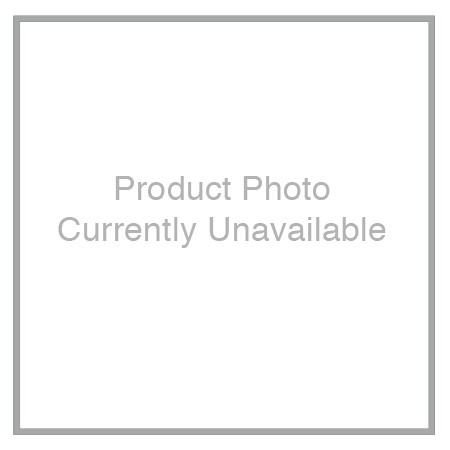 Product Photo
Currently Unavailable